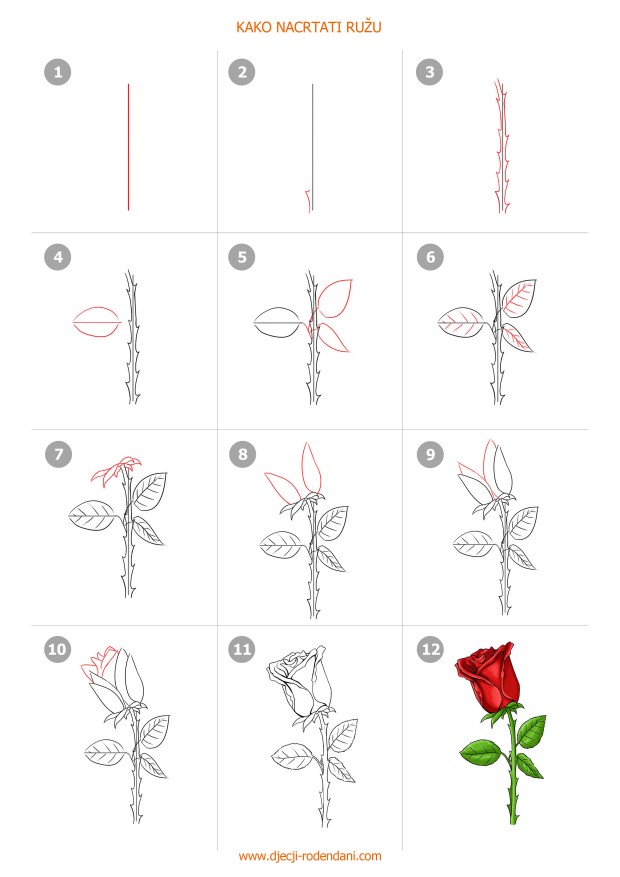 KAKO NACRTATI RUŽU

1

2

3

4

5

6

7

8

9

10

11

12

www.djecji-rodendani.com